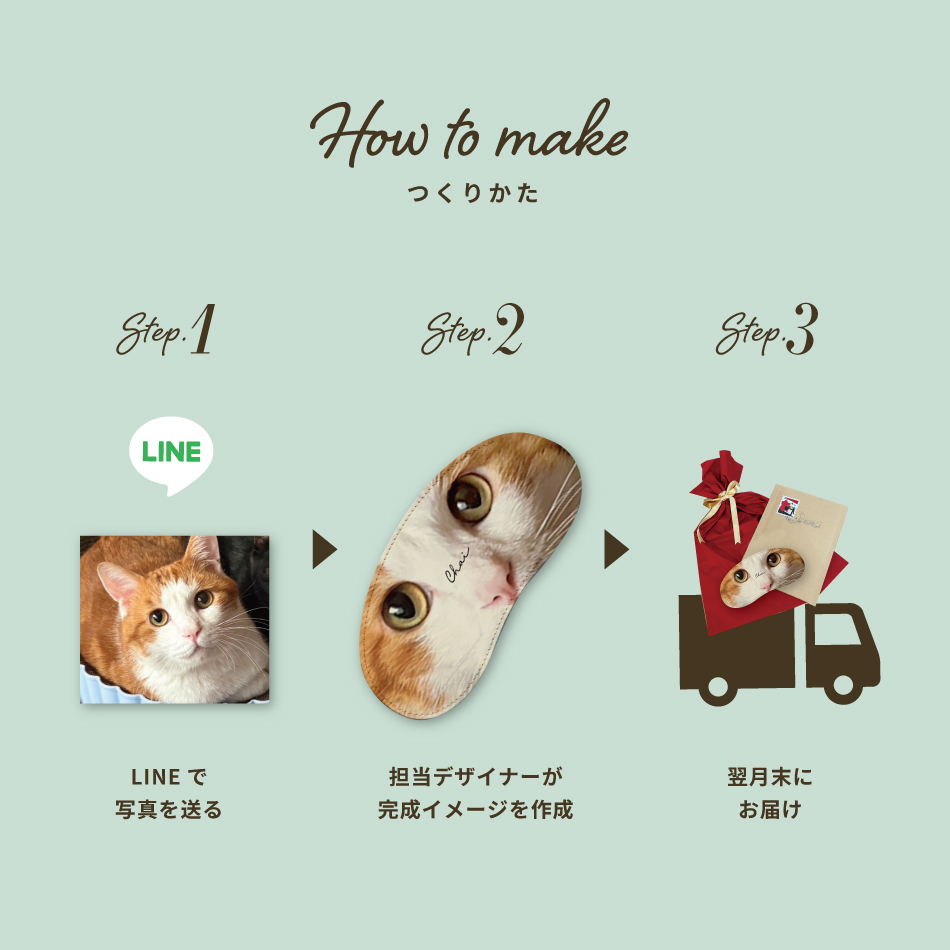 How to make
つくりかた

Step.1

LINE

LINE で
写真を送る

Step.2

Chai

担当デザイナーが
完成イメージを作成

Step.3

翌月末に
お届け